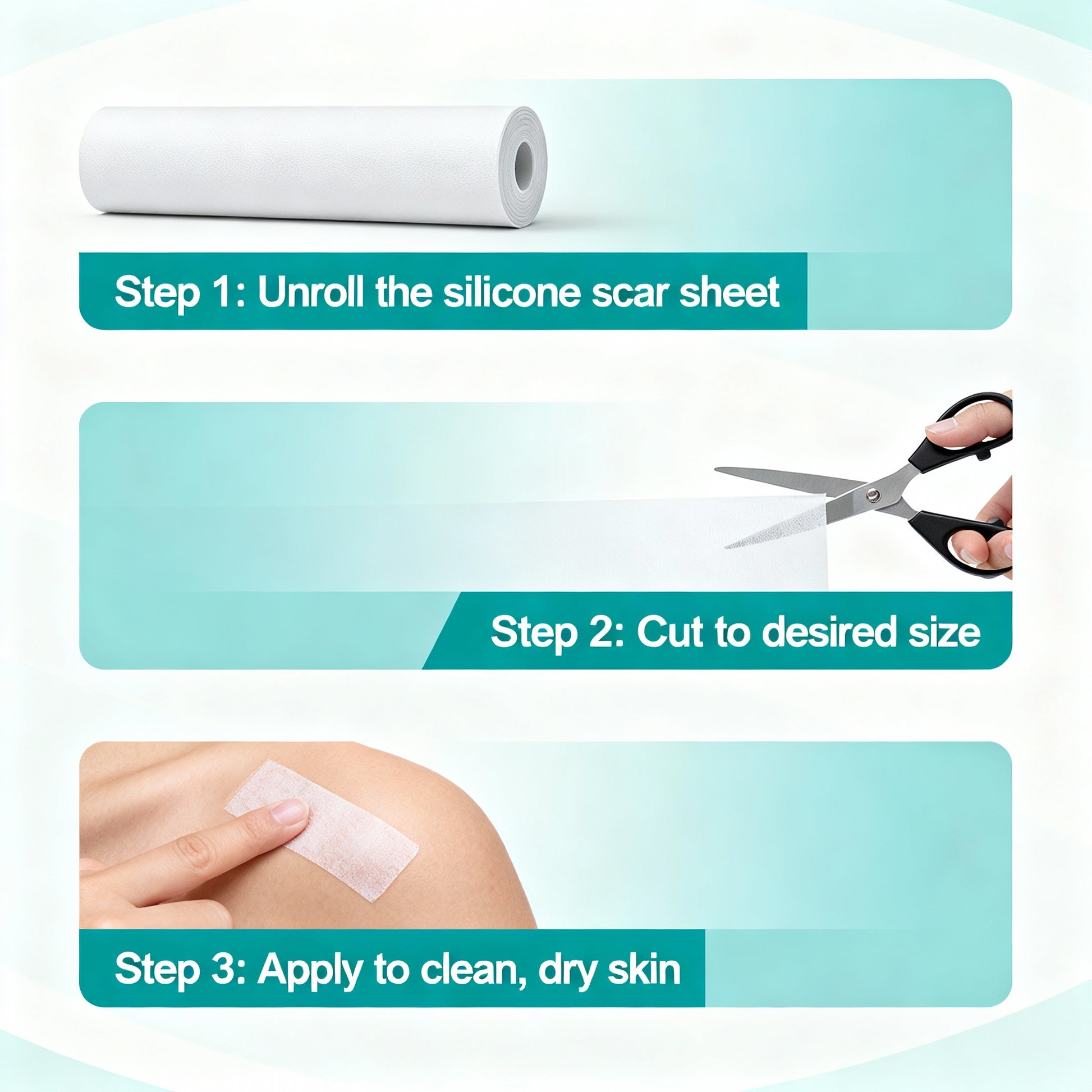 Step 1: Unroll the silicone scar sheet

Step 2: Cut to desired size

Step 3: Apply to clean, dry skin